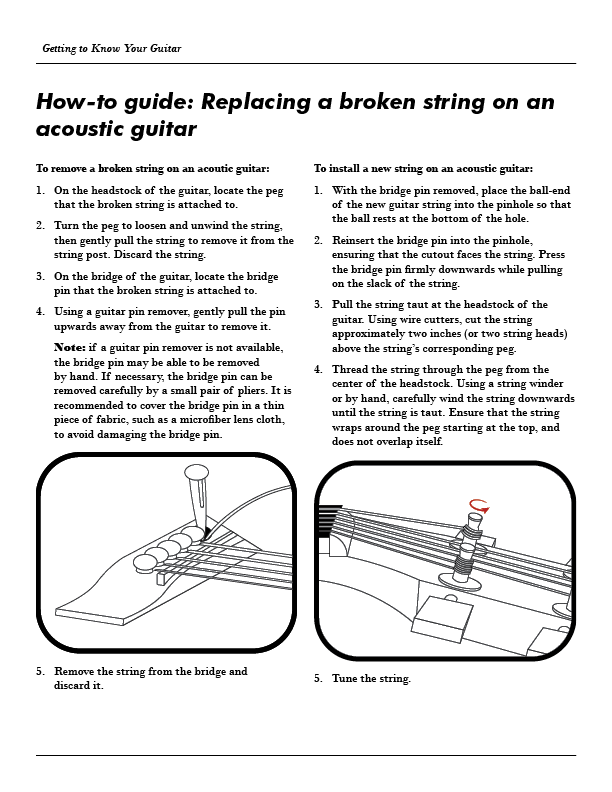 Getting to Know Your Guitar

How-to guide: Replacing a broken string on an acoustic guitar

To remove a broken string on an acoutic guitar:

1. On the headstock of the guitar, locate the peg that the broken string is attached to.

2. Turn the peg to loosen and unwind the string, then gently pull the string to remove it from the string post. Discard the string.

3. On the bridge of the guitar, locate the bridge pin that the broken string is attached to.

4. Using a guitar pin remover, gently pull the pin upwards away from the guitar to remove it.

Note: if a guitar pin remover is not available, the bridge pin may be able to be removed by hand. If necessary, the bridge pin can be removed carefully by a small pair of pliers. It is recommended to cover the bridge pin in a thin piece of fabric, such as a microfiber lens cloth, to avoid damaging the bridge pin.

5. Remove the string from the bridge and discard it.

To install a new string on an acoustic guitar:

1. With the bridge pin removed, place the ball-end of the new guitar string into the pinhole so that the ball rests at the bottom of the hole.

2. Reinsert the bridge pin into the pinhole, ensuring that the cutout faces the string. Press the bridge pin firmly downwards while pulling on the slack of the string.

3. Pull the string taut at the headstock of the guitar. Using wire cutters, cut the string approximately two inches (or two string heads) above the string's corresponding peg.

4. Thread the string through the peg from the center of the headstock. Using a string winder or by hand, carefully wind the string downwards until the string is taut. Ensure that the string wraps around the peg starting at the top, and does not overlap itself.

5. Tune the string.