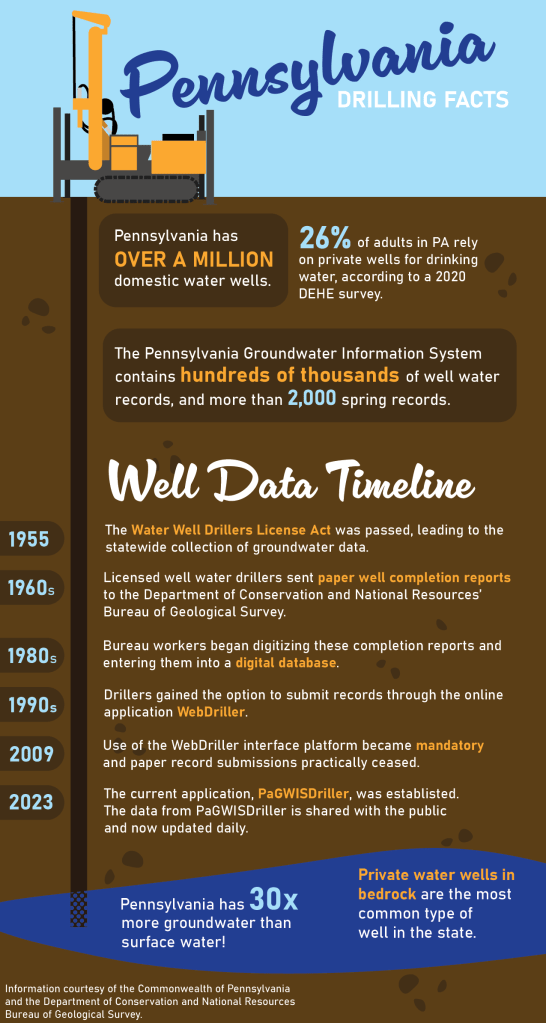 Pennsylvania
DRILLING FACTS

Pennsylvania has OVER A MILLION domestic water wells.

26% of adults in PA rely on private wells for drinking water, according to a 2020 DEHE survey.

The Pennsylvania Groundwater Information System contains hundreds of thousands of well water records, and more than 2,000 spring records.

Well Data Timeline

1955
The Water Well Drillers License Act was passed, leading to the statewide collection of groundwater data.

1960s
Licensed well water drillers sent paper well completion reports to the Department of Conservation and National Resources' Bureau of Geological Survey.

1980s
Bureau workers began digitizing these completion reports and entering them into a digital database.

1990s
Drillers gained the option to submit records through the online application WebDriller.

2009
Use of the WebDriller interface platform became mandatory and paper record submissions practically ceased.

2023
The current application, PaGWISDriller, was establisted. The data from PaGWISDriller is shared with the public and now updated daily.

Pennsylvania has 30x more groundwater than surface water!

Private water wells in bedrock are the most common type of well in the state.

Information courtesy of the Commonwealth of Pennsylvania and the Department of Conservation and National Resources Bureau of Geological Survey.